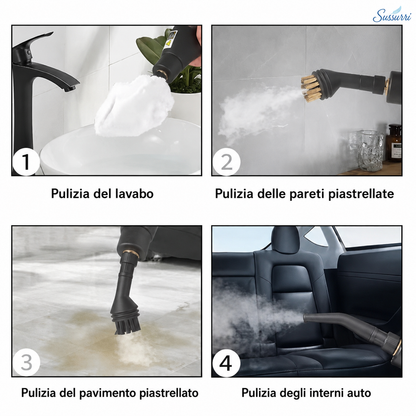 Sussurri

1

Pulizia del lavabo

2

Pulizia delle pareti piastrellate

3

Pulizia del pavimento piastrellato

4

Pulizia degli interni auto